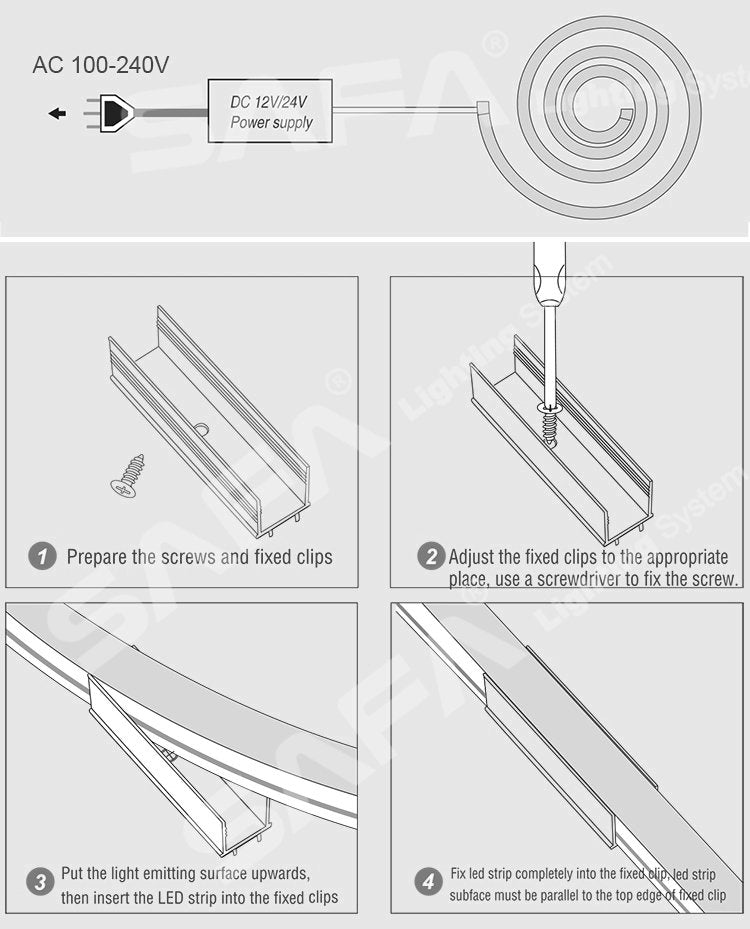 AC 100-240V

DC 12V/24V
Power supply

SAFA®
Lighting System

1 Prepare the screws and fixed clips

2 Adjust the fixed clips to the appropriate place, use a screwdriver to fix the screw.

3 Put the light emitting surface upwards, then insert the LED strip into the fixed clips

4 Fix led strip completely into the fixed clip, led strip subface must be parallel to the top edge of fixed clip