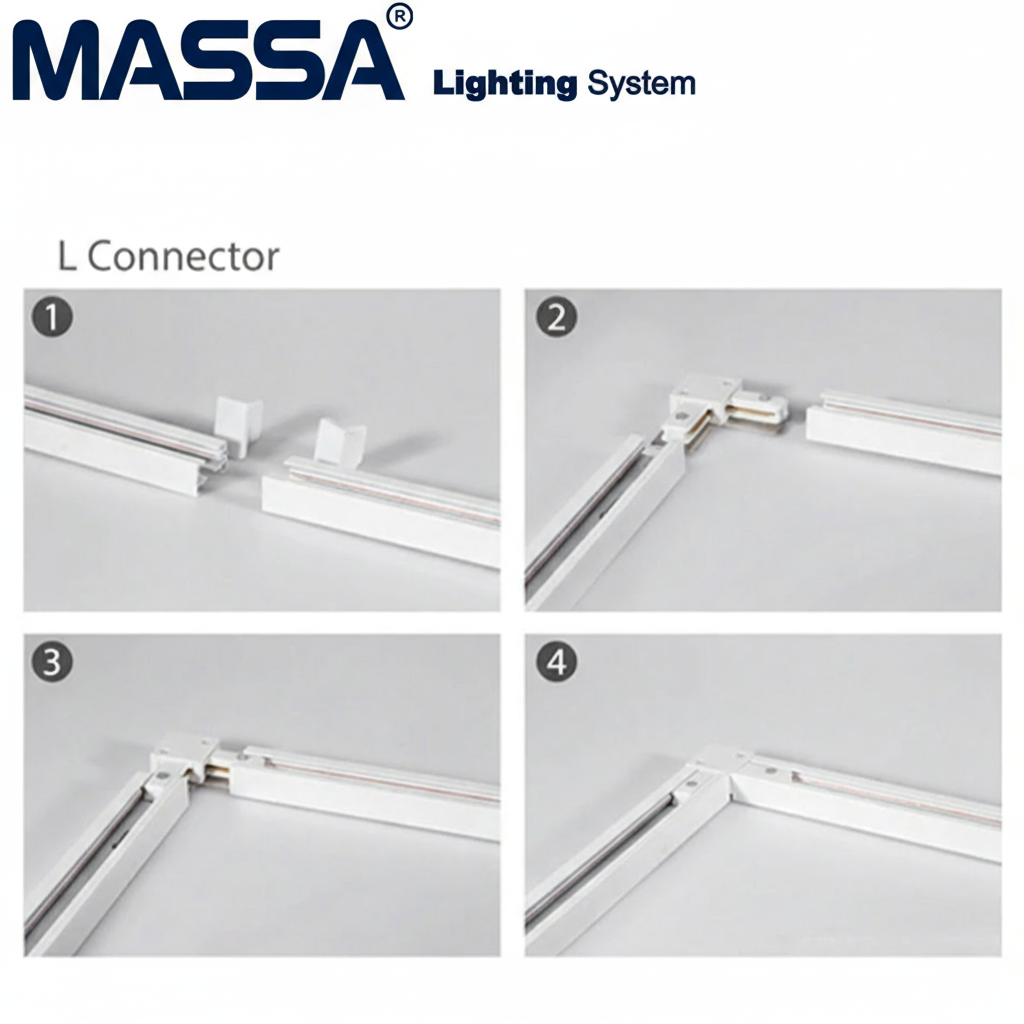 MASSA® Lighting System

L Connector

1

2

3

4